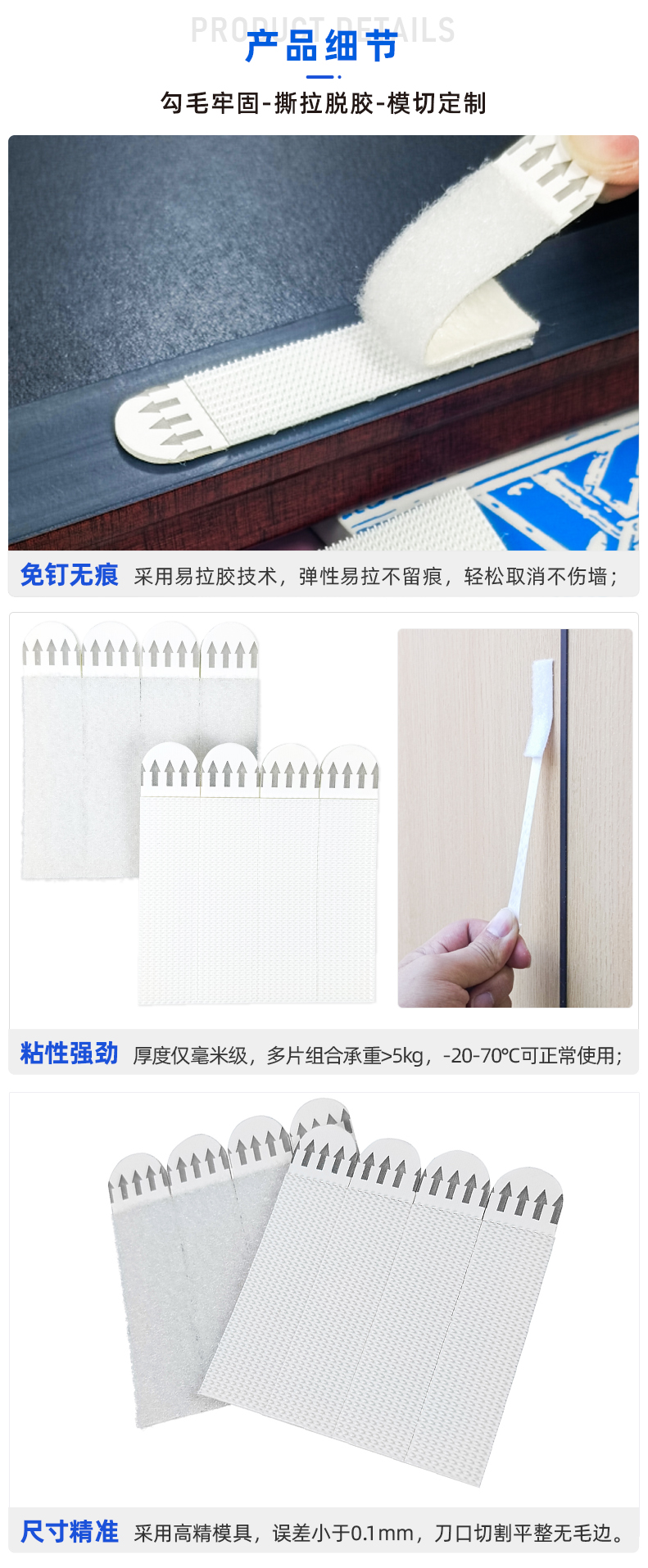 PRODUCT DETAILS
产品细节

勾毛牢固-撕拉脱胶-模切定制

免钉无痕 采用易拉胶技术，弹性易拉不留痕，轻松取消不伤墙；

粘性强劲 厚度仅毫米级，多片组合承重>5kg，-20-70℃可正常使用；

尺寸精准 采用高精模具，误差小于0.1mm，刀口切割平整无毛边。